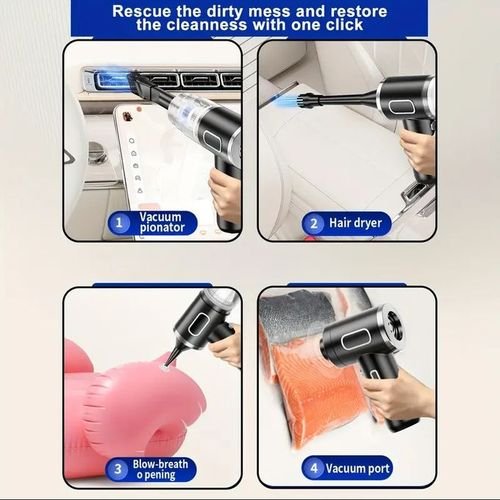 Rescue the dirty mess and restore the cleanness with one click

1 Vacuum pionator

2 Hair dryer

3 Blow-breath o pening

4 Vacuum port